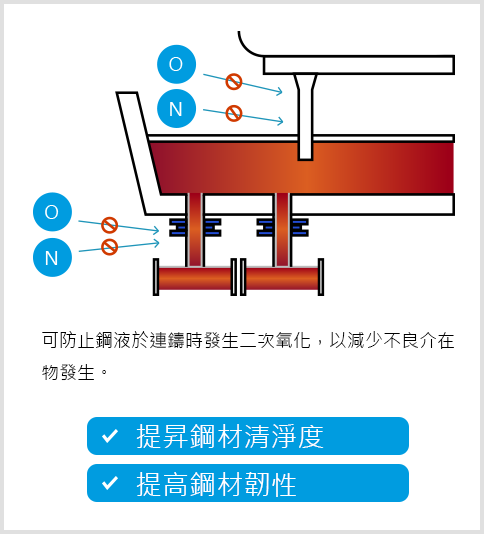 O
N
O
N

可防止鋼液於連鑄時發生二次氧化，以減少不良介在物發生。

✓ 提昇鋼材清淨度
✓ 提高鋼材韌性